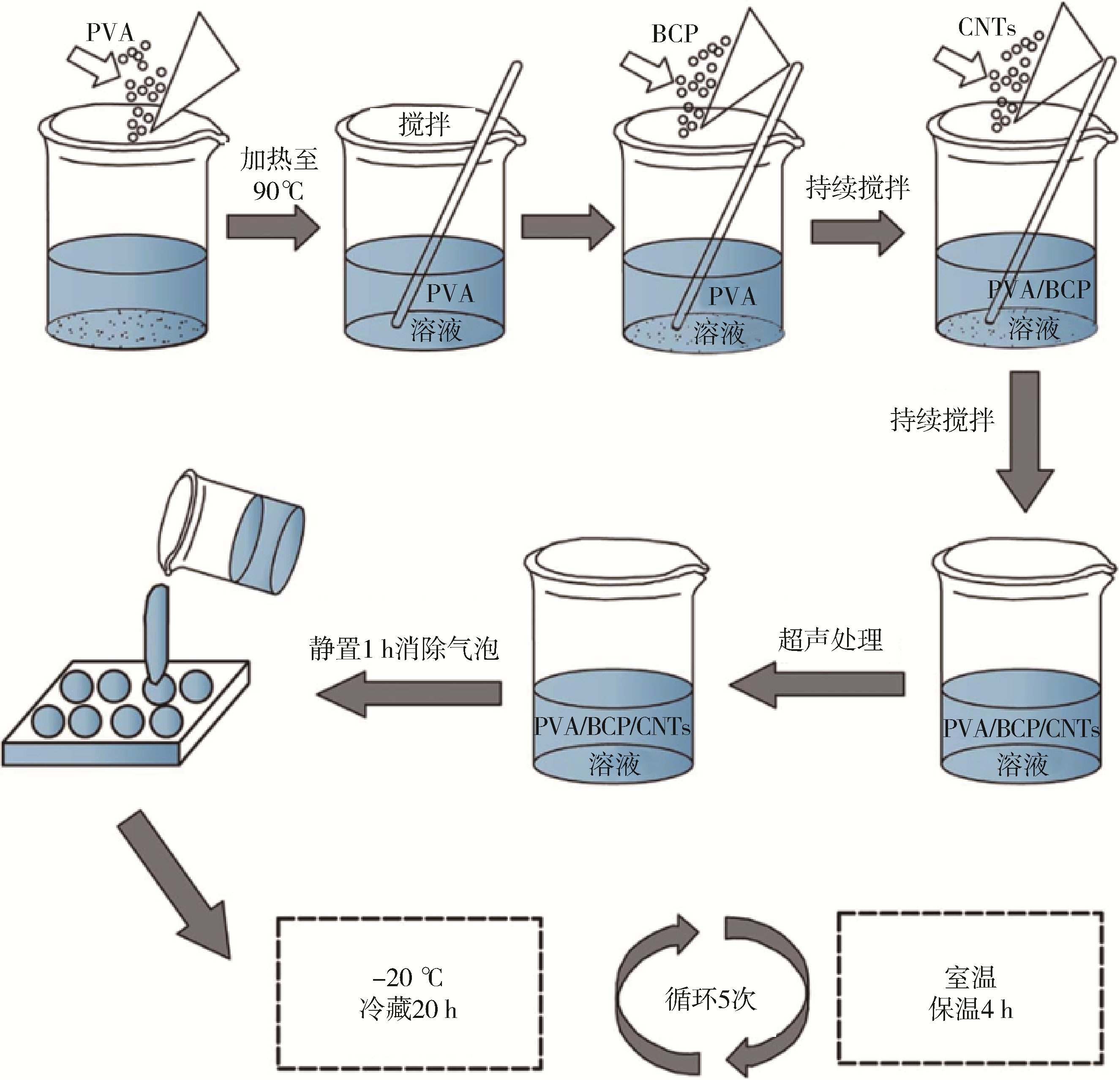 PVA

加热至
90℃

搅拌

PVA
溶液

BCP

PVA
溶液

持续搅拌

CNTs

PVA/BCP
溶液

持续搅拌

PVA/BCP/CNTs
溶液

超声处理

PVA/BCP/CNTs
溶液

静置1 h消除气泡

–20 ℃
冷藏20 h

循环5次

室温
保温4 h