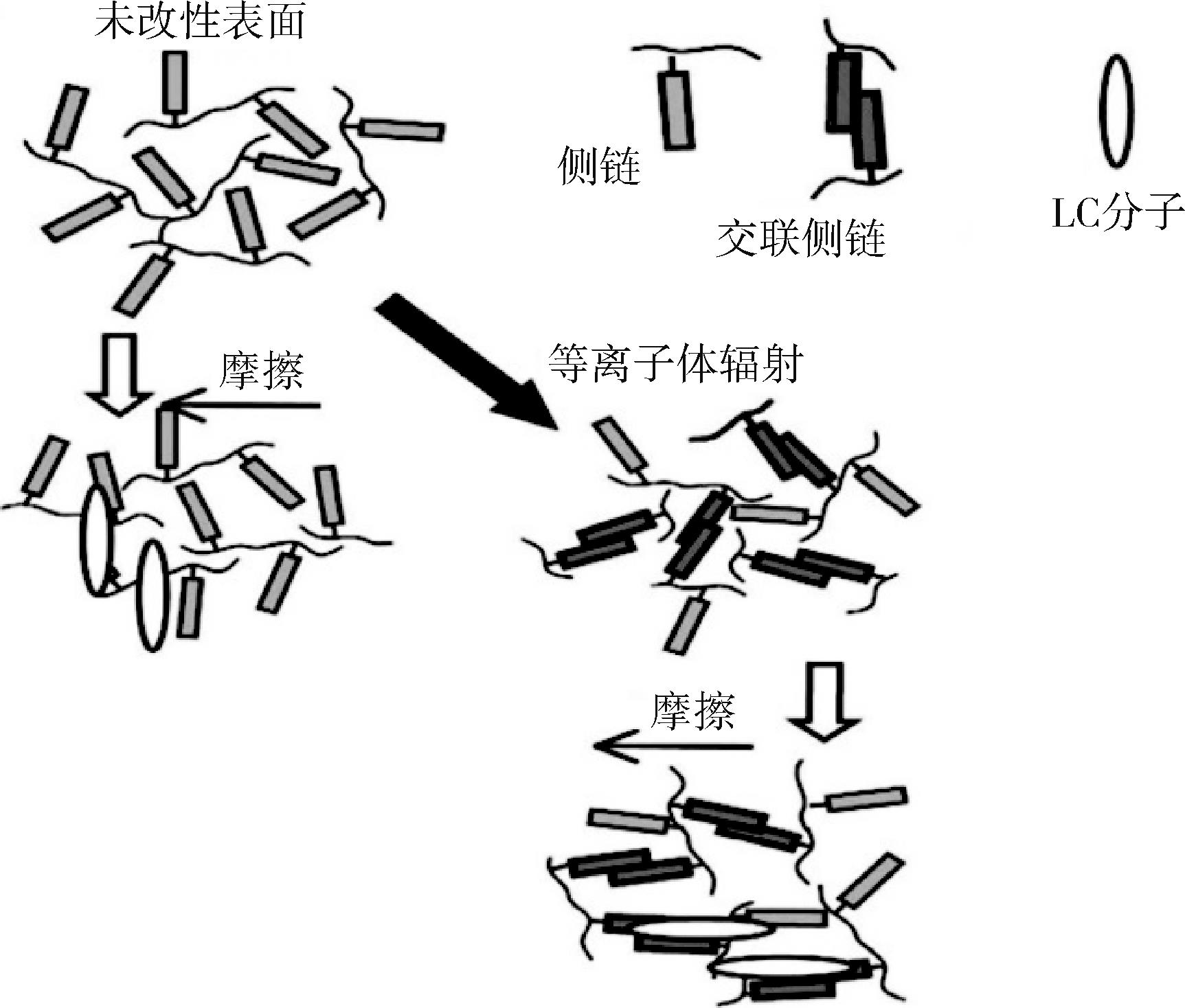 未改性表面

侧链

交联侧链

LC分子

摩擦

等离子体辐射

摩擦