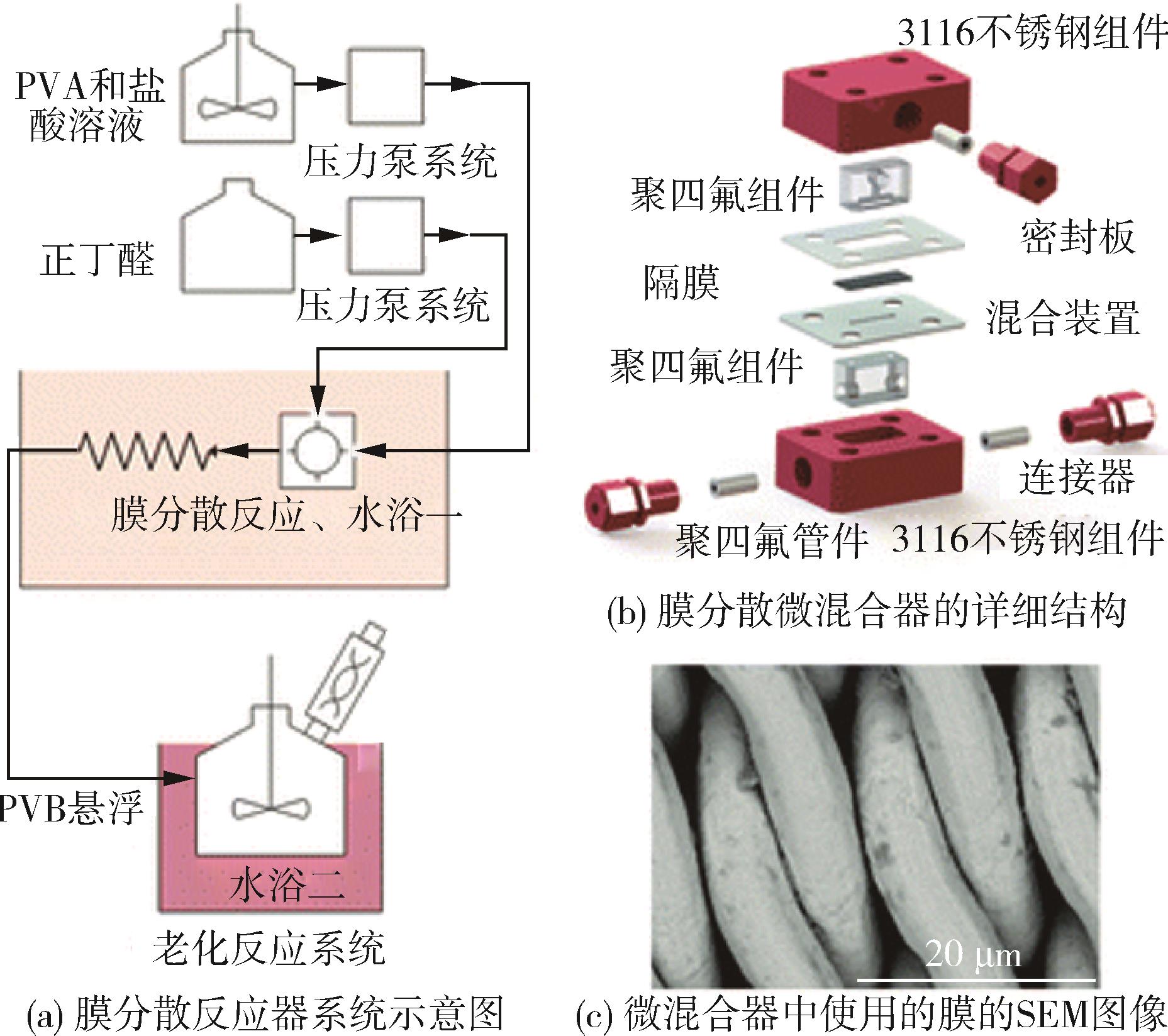 PVA和盐酸溶液

压力泵系统

正丁醛

压力泵系统

膜分散反应、水浴一

PVB悬浮

水浴二

老化反应系统

(a) 膜分散反应器系统示意图

3116不锈钢组件

聚四氟组件

密封板

隔膜

混合装置

聚四氟组件

连接器

聚四氟管件 3116不锈钢组件

(b) 膜分散微混合器的详细结构

20 μm

(c) 微混合器中使用的膜的SEM图像