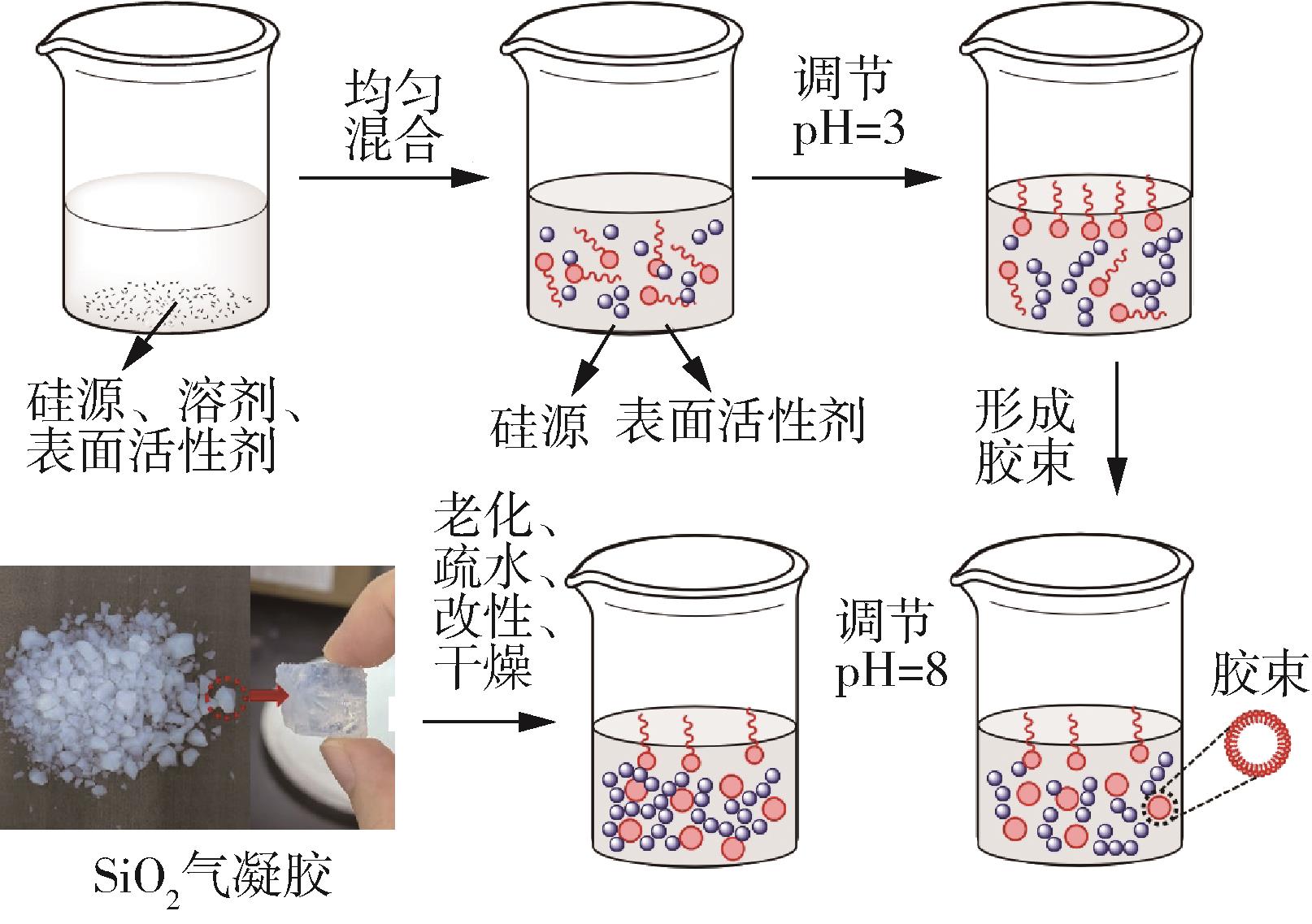 均匀混合

调节 pH=3

硅源、溶剂、表面活性剂

硅源 表面活性剂

形成胶束

老化、疏水、改性、干燥

调节 pH=8

胶束

$SiO_2$气凝胶