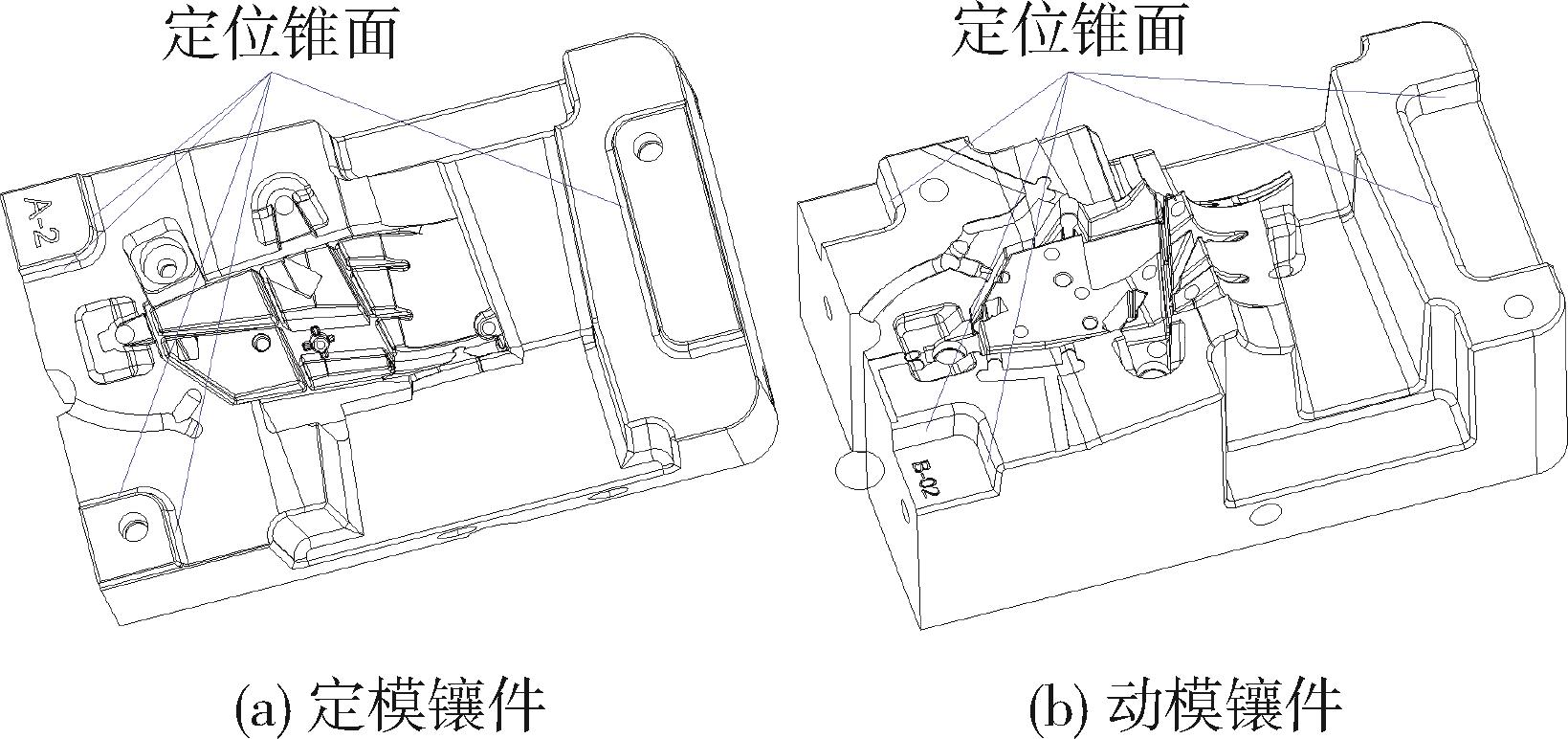 定位锥面

A-2

(a) 定模镶件

定位锥面

B-02

(b) 动模镶件