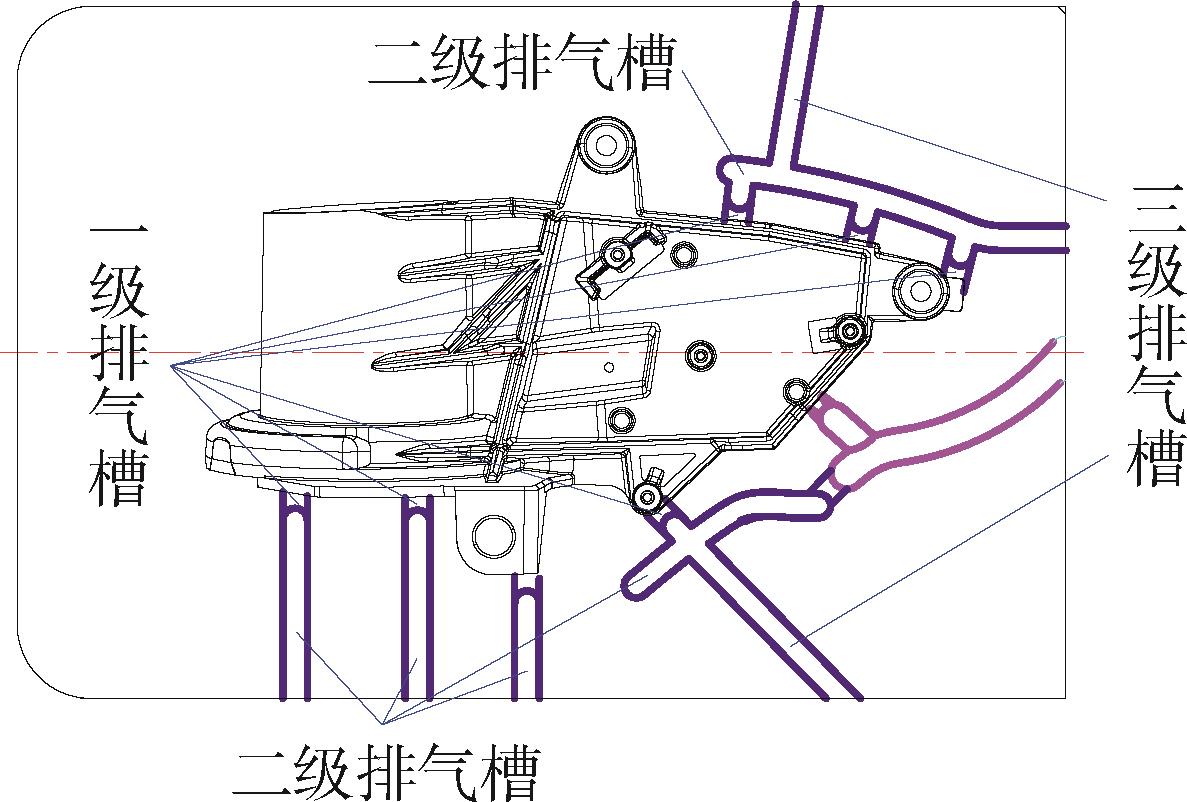 二级排气槽

一级排气槽

三级排气槽

二级排气槽