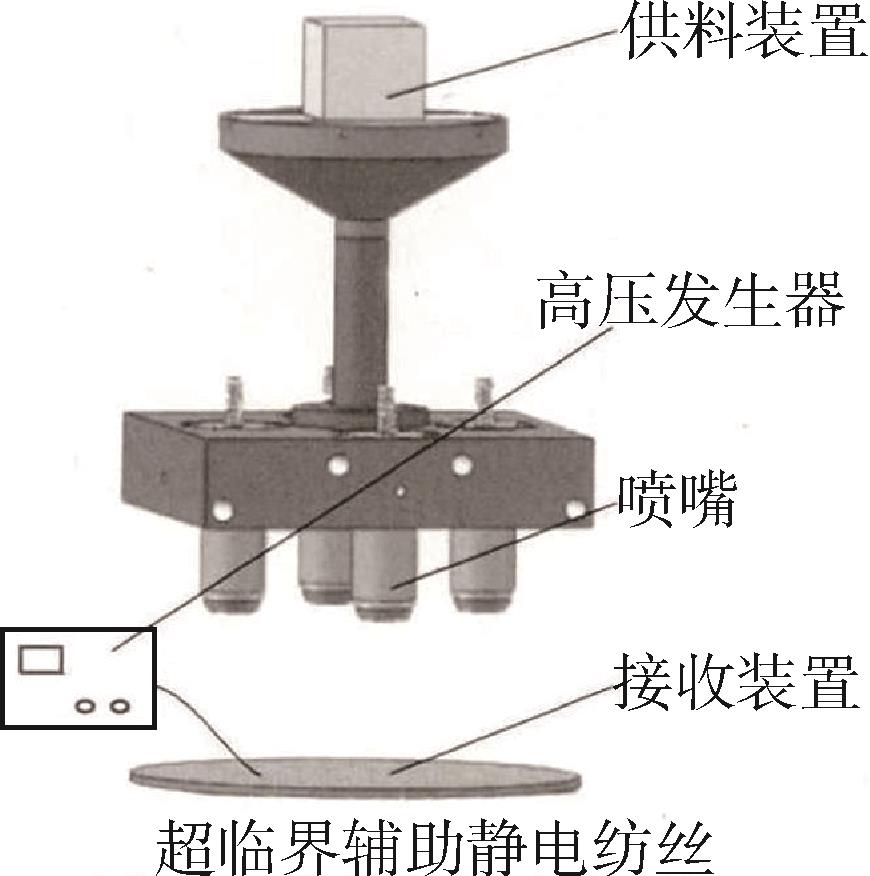 供料装置

高压发生器

喷嘴

接收装置

超临界辅助静电纺丝